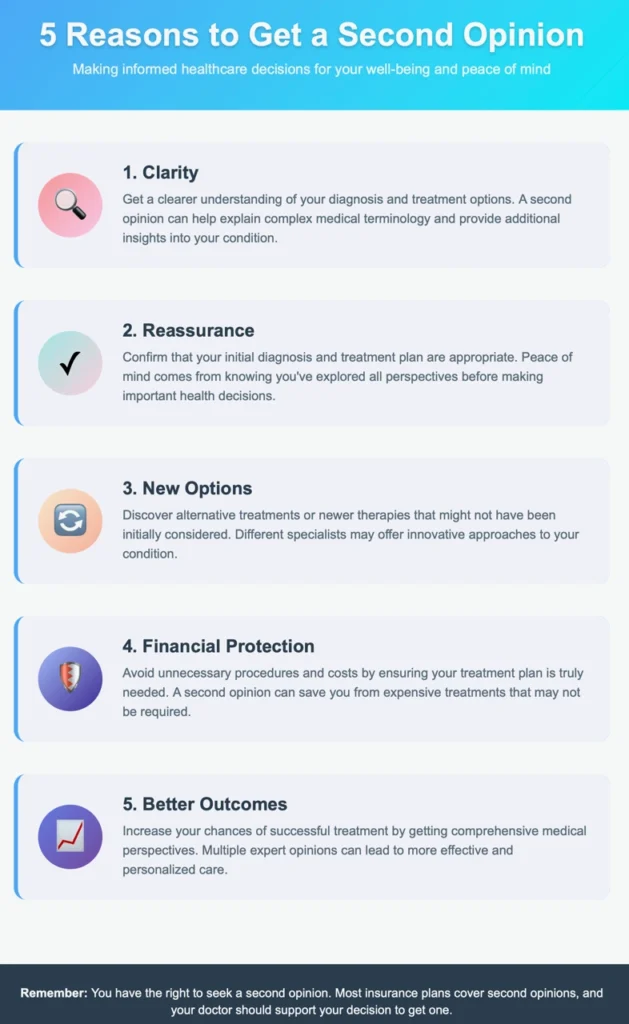 5 Reasons to Get a Second Opinion

Making informed healthcare decisions for your well-being and peace of mind

1. Clarity

Get a clearer understanding of your diagnosis and treatment options. A second opinion can help explain complex medical terminology and provide additional insights into your condition.

2. Reassurance

Confirm that your initial diagnosis and treatment plan are appropriate. Peace of mind comes from knowing you've explored all perspectives before making important health decisions.

3. New Options

Discover alternative treatments or newer therapies that might not have been initially considered. Different specialists may offer innovative approaches to your condition.

4. Financial Protection

Avoid unnecessary procedures and costs by ensuring your treatment plan is truly needed. A second opinion can save you from expensive treatments that may not be required.

5. Better Outcomes

Increase your chances of successful treatment by getting comprehensive medical perspectives. Multiple expert opinions can lead to more effective and personalized care.

Remember: You have the right to seek a second opinion. Most insurance plans cover second opinions, and your doctor should support your decision to get one.