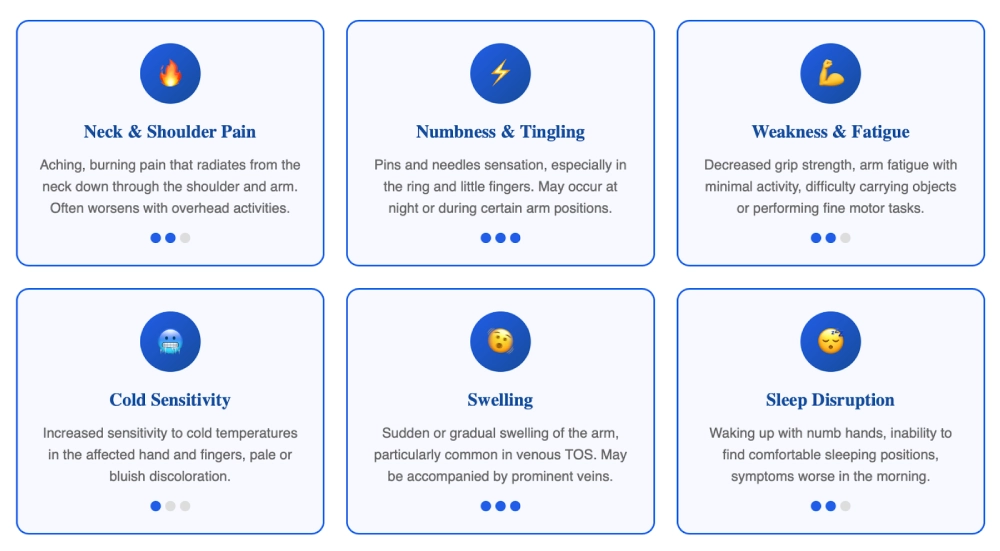 Neck & Shoulder Pain

Aching, burning pain that radiates from the neck down through the shoulder and arm. Often worsens with overhead activities.

Numbness & Tingling

Pins and needles sensation, especially in the ring and little fingers. May occur at night or during certain arm positions.

Weakness & Fatigue

Decreased grip strength, arm fatigue with minimal activity, difficulty carrying objects or performing fine motor tasks.

Cold Sensitivity

Increased sensitivity to cold temperatures in the affected hand and fingers, pale or bluish discoloration.

Swelling

Sudden or gradual swelling of the arm, particularly common in venous TOS. May be accompanied by prominent veins.

Sleep Disruption

Waking up with numb hands, inability to find comfortable sleeping positions, symptoms worse in the morning.