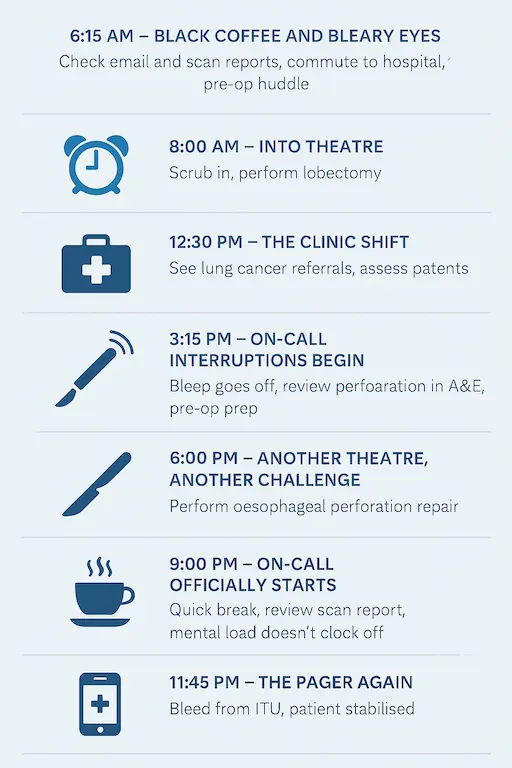 6:15 AM – BLACK COFFEE AND BLEARY EYES

Check email and scan reports, commute to hospital, pre-op huddle

8:00 AM – INTO THEATRE

Scrub in, perform lobectomy

12:30 PM – THE CLINIC SHIFT

See lung cancer referrals, assess patents

3:15 PM – ON-CALL INTERRUPTIONS BEGIN

Bleep goes off, review perfoaration in A&E, pre-op prep

6:00 PM – ANOTHER THEATRE, ANOTHER CHALLENGE

Perform oesophageal perforation repair

9:00 PM – ON-CALL OFFICIALLY STARTS

Quick break, review scan report, mental load doesn't clock off

11:45 PM – THE PAGER AGAIN

Bleed from ITU, patient stabilised